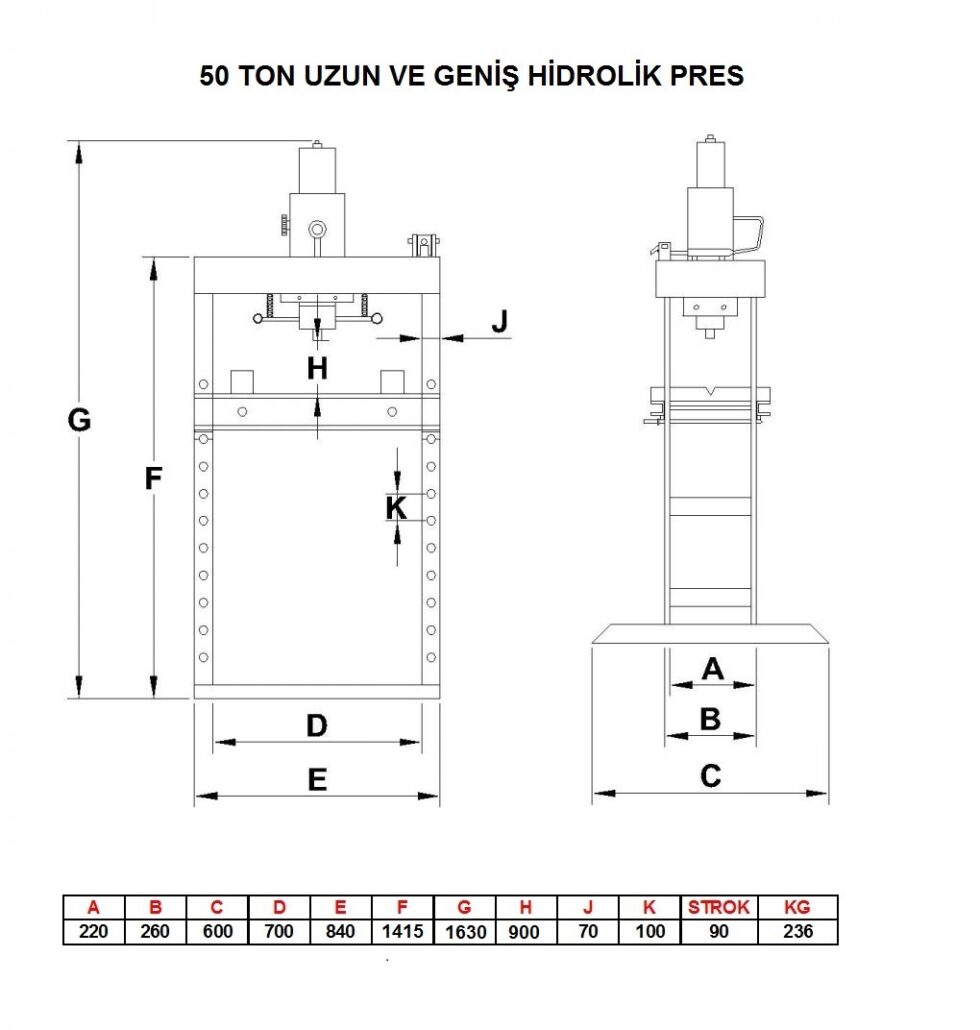 50 TON UZUN VE GENİŞ HİDROLİK PRES

G
F
H
J
K
D
E
A
B
C

| A | B | C | D | E | F | G | H | J | K | STROK | KG |
|---|---|---|---|---|---|---|---|---|---|---|---|
| 220 | 260 | 600 | 700 | 840 | 1415 | 1630 | 900 | 70 | 100 | 90 | 236 |