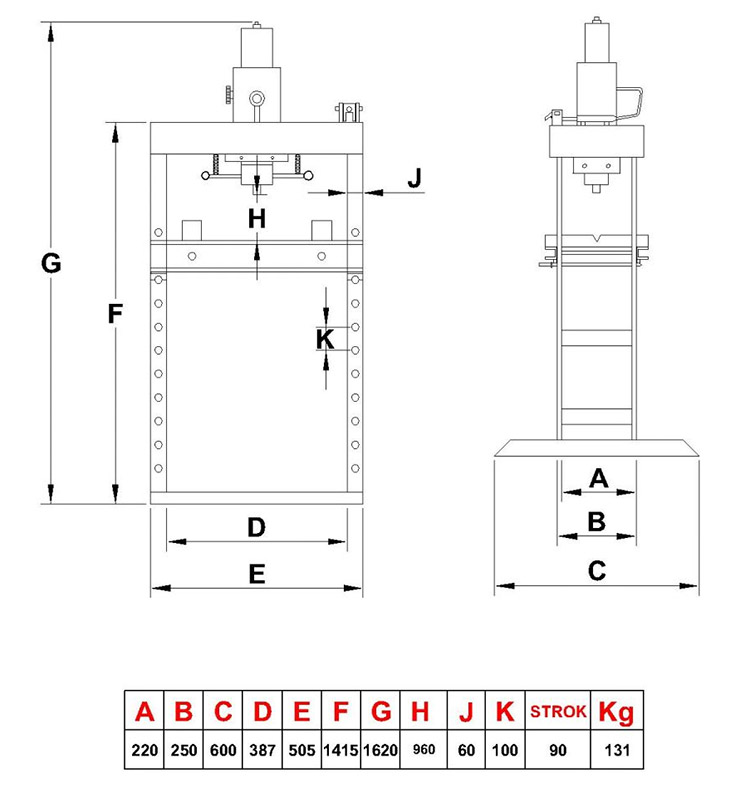 G
F
H
J
K
D
E
A
B
C

| A | B | C | D | E | F | G | H | J | K | STROK | Kg |
|---|---|---|---|---|---|---|---|---|---|---|---|
| 220 | 250 | 600 | 387 | 505 | 1415 | 1620 | 960 | 60 | 100 | 90 | 131 |